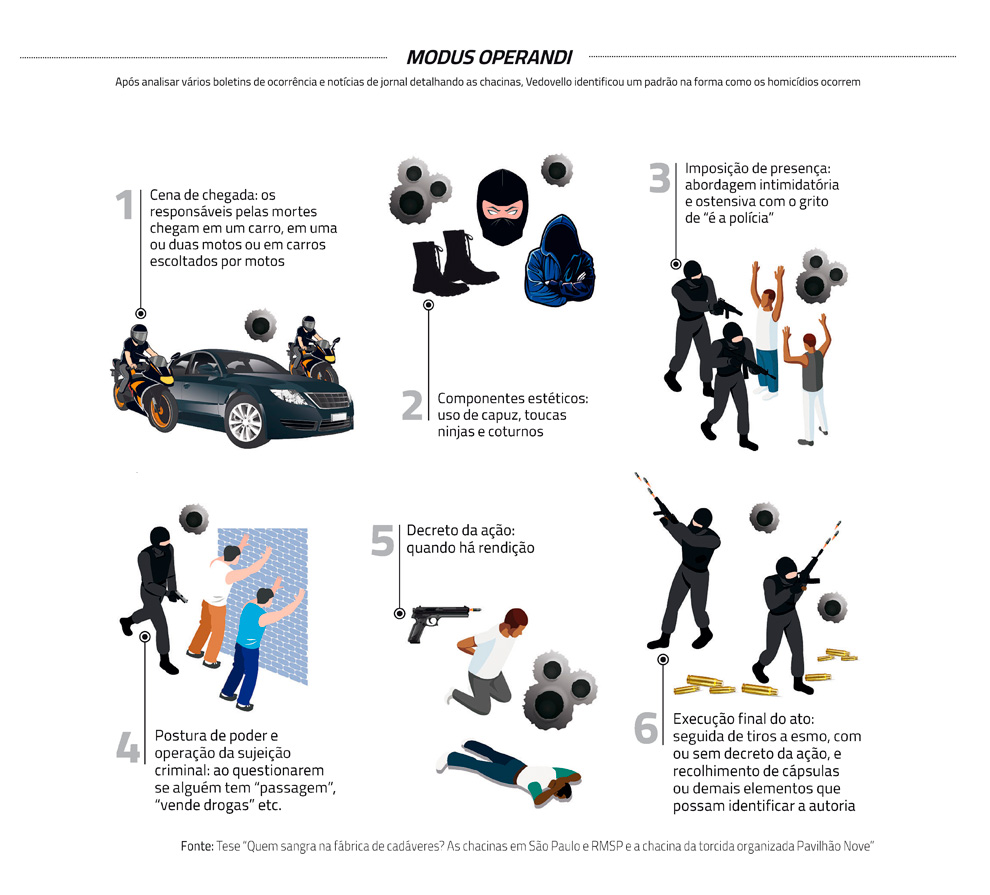 MODUS OPERANDI

Após analisar vários boletins de ocorrência e notícias de jornal detalhando as chacinas, Vedovello identificou um padrão na forma como os homicídios ocorrem

1 Cena de chegada: os responsáveis pelas mortes chegam em um carro, em uma ou duas motos ou em carros escoltados por motos

2 Componentes estéticos: uso de capuz, toucas ninjas e coturnos

3 Imposição de presença: abordagem intimidatória e ostensiva com o grito de "é a polícia"

4 Postura de poder e operação da sujeição criminal: ao questionarem se alguém tem "passagem", "vende drogas" etc.

5 Decreto da ação: quando há rendição

6 Execução final do ato: seguida de tiros a esmo, com ou sem decreto da ação, e recolhimento de cápsulas ou demais elementos que possam identificar a autoria

Fonte: Tese "Quem sangra na fábrica de cadáveres? As chacinas em São Paulo e RMSP e a chacina da torcida organizada Pavilhão Nove"